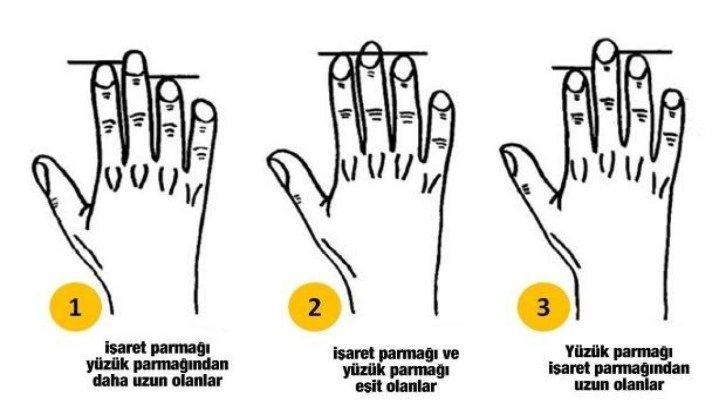 1

işaret parmağı yüzük parmağından daha uzun olanlar

2

işaret parmağı ve yüzük parmağı eşit olanlar

3

Yüzük parmağı işaret parmağından uzun olanlar